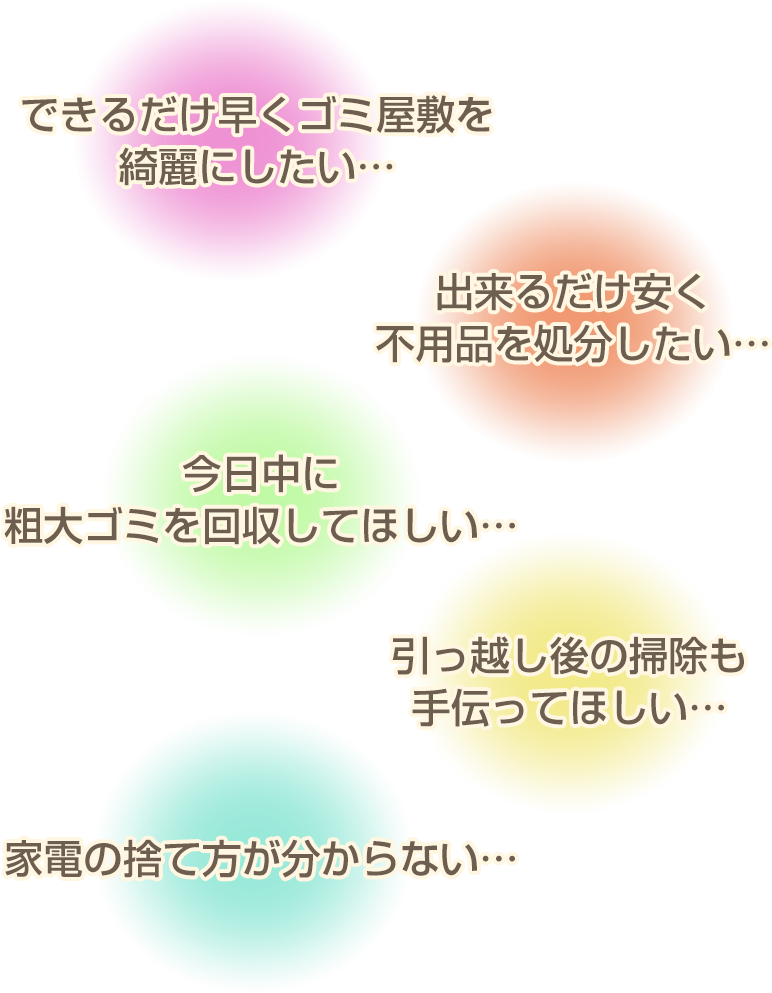 できるだけ早くゴミ屋敷を
綺麗にしたい…

出来るだけ安く
不用品を処分したい…

今日中に
粗大ゴミを回収してほしい…

引っ越し後の掃除も
手伝ってほしい…

家電の捨て方が分からない…